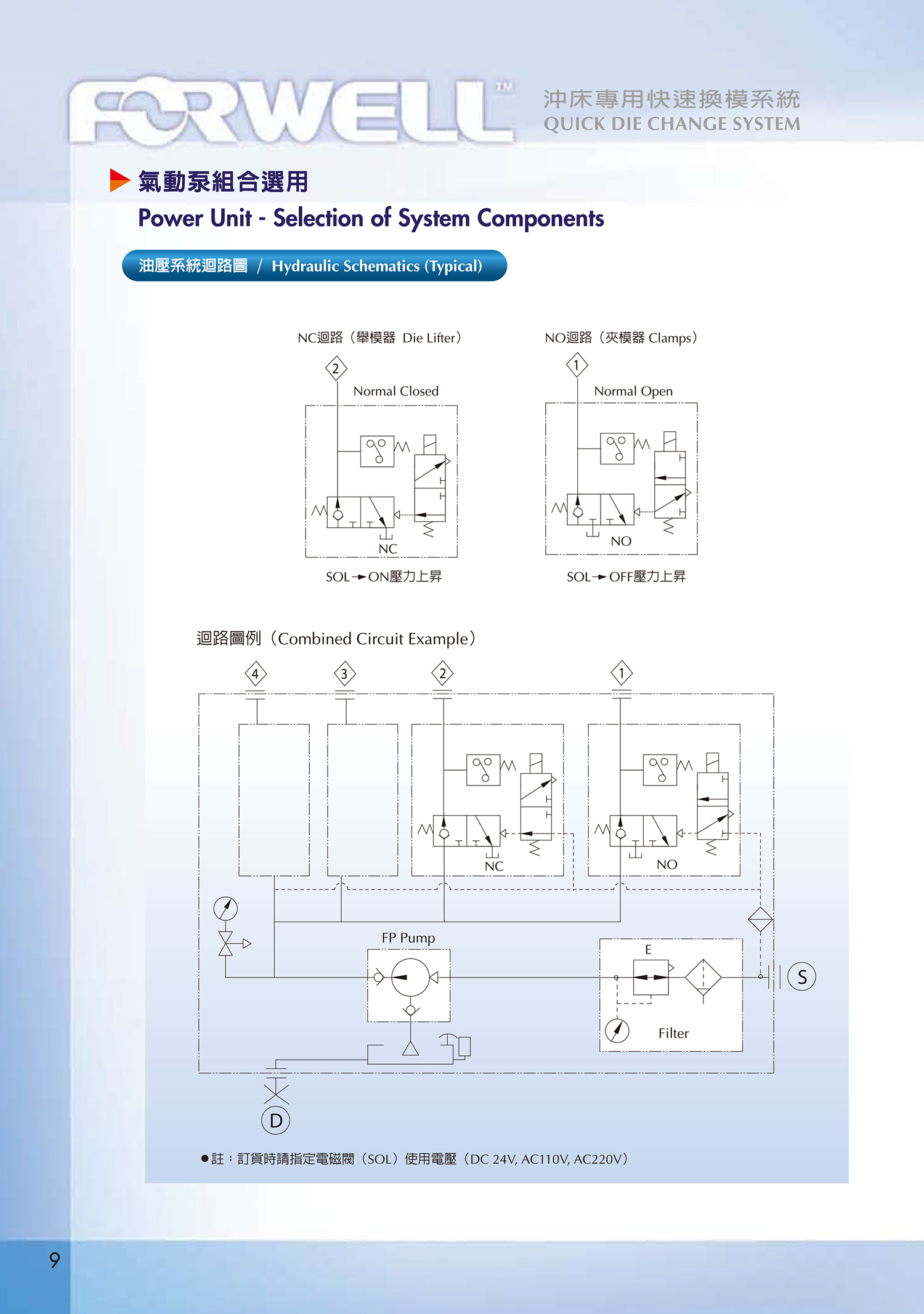 FORWELL™

沖床專用快速換模系統
QUICK DIE CHANGE SYSTEM

氣動泵組合選用
Power Unit - Selection of System Components

油壓系統迴路圖 / Hydraulic Schematics (Typical)

NC迴路（舉模器 Die Lifter）

2

Normal Closed

NC

SOL→ON壓力上昇

NO迴路（夾模器 Clamps）

1

Normal Open

NO

SOL→OFF壓力上昇

迴路圖例（Combined Circuit Example）

4

3

2

1

NC

NO

FP Pump

E

Filter

S

D

●註：訂貨時請指定電磁閥（SOL）使用電壓（DC 24V, AC110V, AC220V）

9