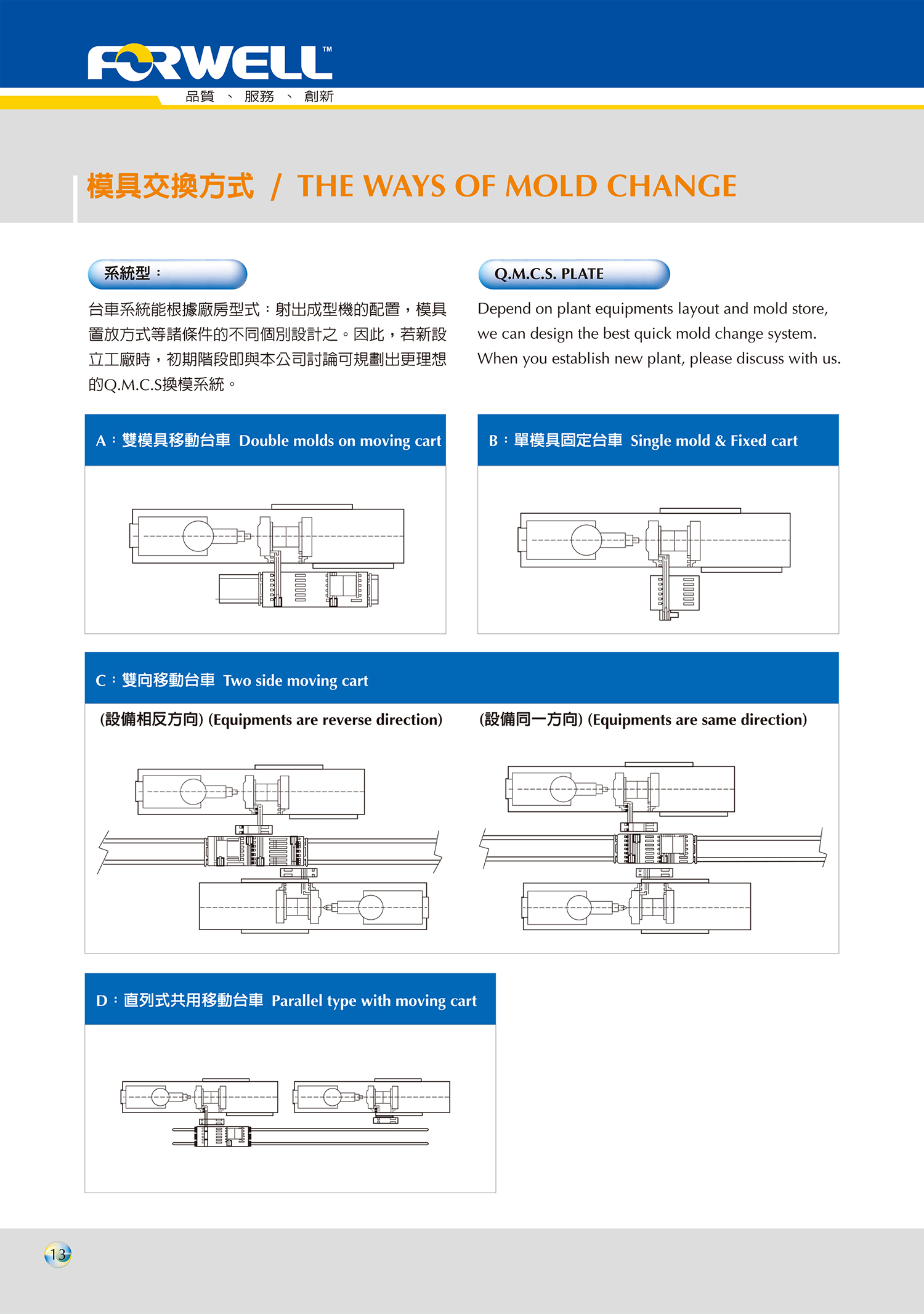 FORWELL™
品質 、 服務 、 創新

模具交換方式 / THE WAYS OF MOLD CHANGE

系統型：

台車系統能根據廠房型式：射出成型機的配置，模具置放方式等諸條件的不同個別設計之。因此，若新設立工廠時，初期階段即與本公司討論可規劃出更理想的Q.M.C.S換模系統。

Q.M.C.S. PLATE

Depend on plant equipments layout and mold store, we can design the best quick mold change system. When you establish new plant, please discuss with us.

A：雙模具移動台車 Double molds on moving cart

B：單模具固定台車 Single mold & Fixed cart

C：雙向移動台車 Two side moving cart

(設備相反方向) (Equipments are reverse direction)

(設備同一方向) (Equipments are same direction)

D：直列式共用移動台車 Parallel type with moving cart

13