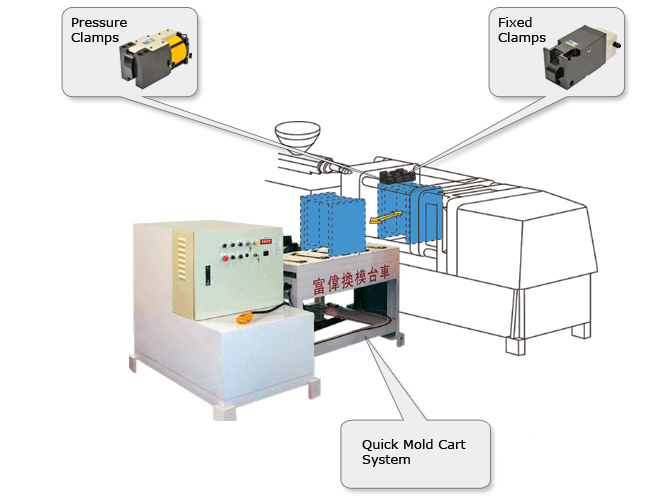 Pressure Clamps

Fixed Clamps

富偉換模台車

Quick Mold Cart System