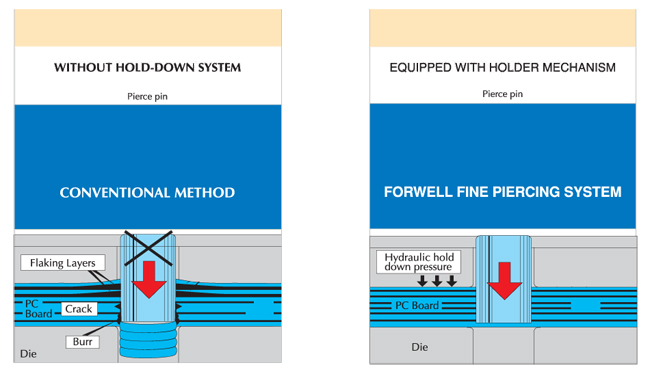 WITHOUT HOLD-DOWN SYSTEM

Pierce pin

CONVENTIONAL METHOD

Flaking Layers

PC Board

Crack

Burr

Die

EQUIPPED WITH HOLDER MECHANISM

Pierce pin

FORWELL FINE PIERCING SYSTEM

Hydraulic hold down pressure

PC Board

Die