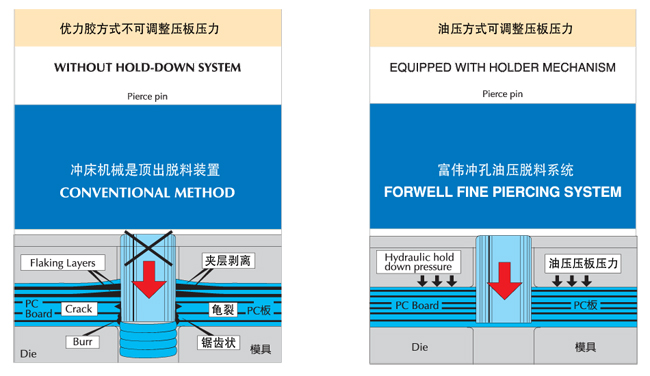 优力胶方式不可调整压板压力

WITHOUT HOLD-DOWN SYSTEM

Pierce pin

冲床机械是顶出脱料装置
CONVENTIONAL METHOD

Flaking Layers
夹层剥离
PC Board
Crack
龟裂
PC板
Burr
锯齿状
Die
模具

油压方式可调整压板压力

EQUIPPED WITH HOLDER MECHANISM

Pierce pin

富伟冲孔油压脱料系统
FORWELL FINE PIERCING SYSTEM

Hydraulic hold down pressure
油压压板压力
PC Board
PC板
Die
模具