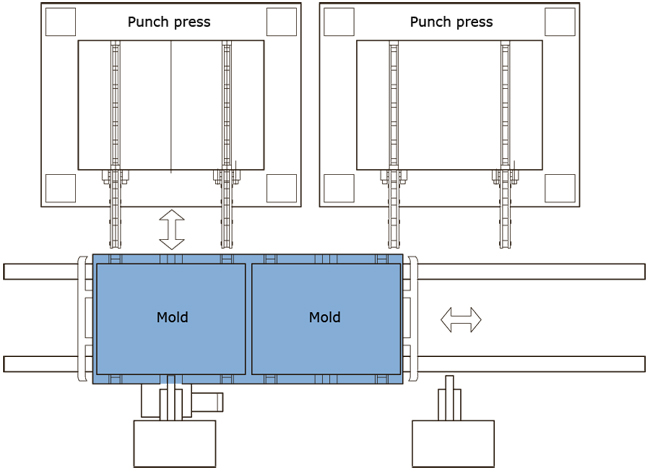 Punch press

Punch press

Mold

Mold